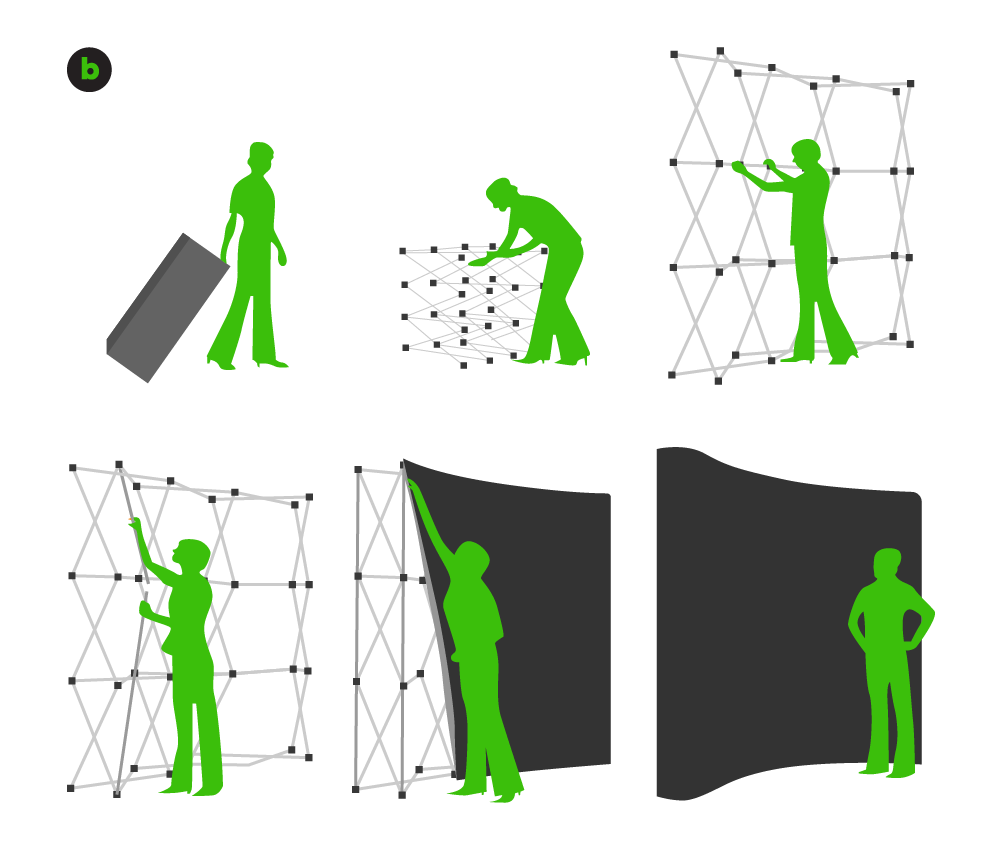 b